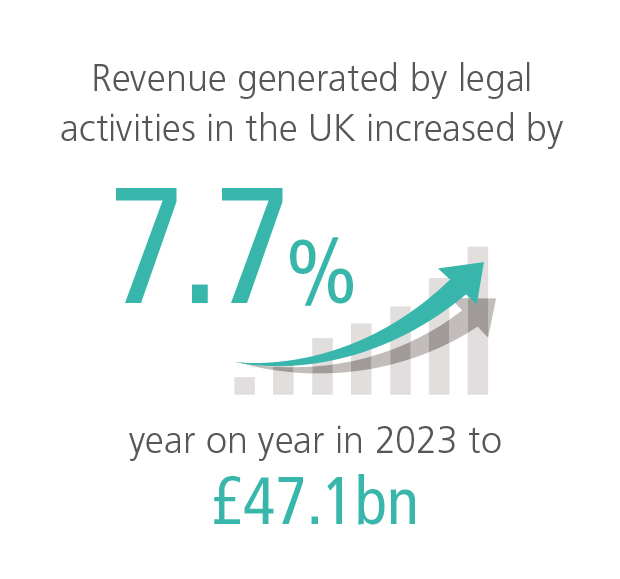 Revenue generated by legal activities in the UK increased by

7.7%

year on year in 2023 to

£47.1bn